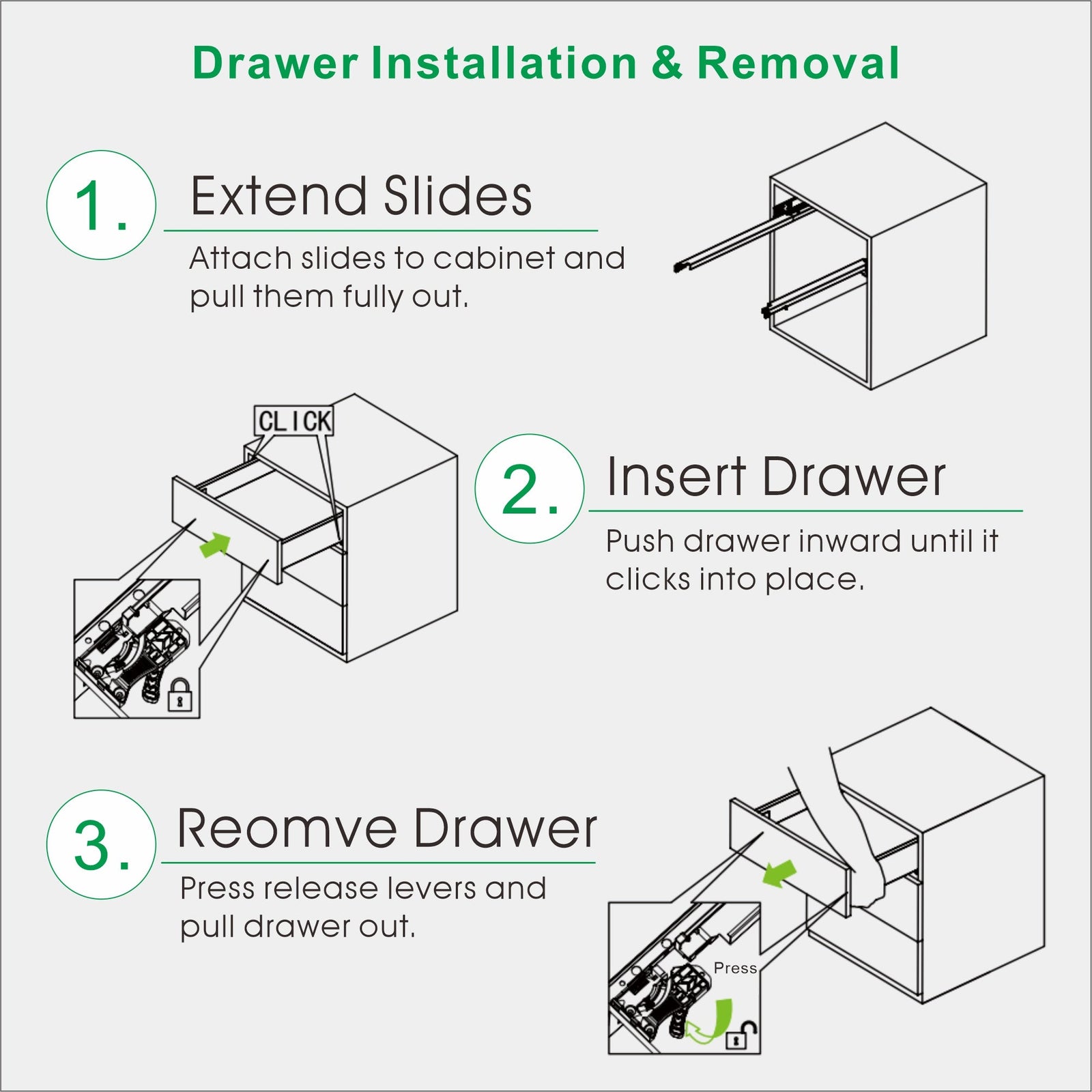 Drawer Installation & Removal

1. Extend Slides

Attach slides to cabinet and pull them fully out.

CLICK

2. Insert Drawer

Push drawer inward until it clicks into place.

3. Reomve Drawer

Press release levers and pull drawer out.

Press