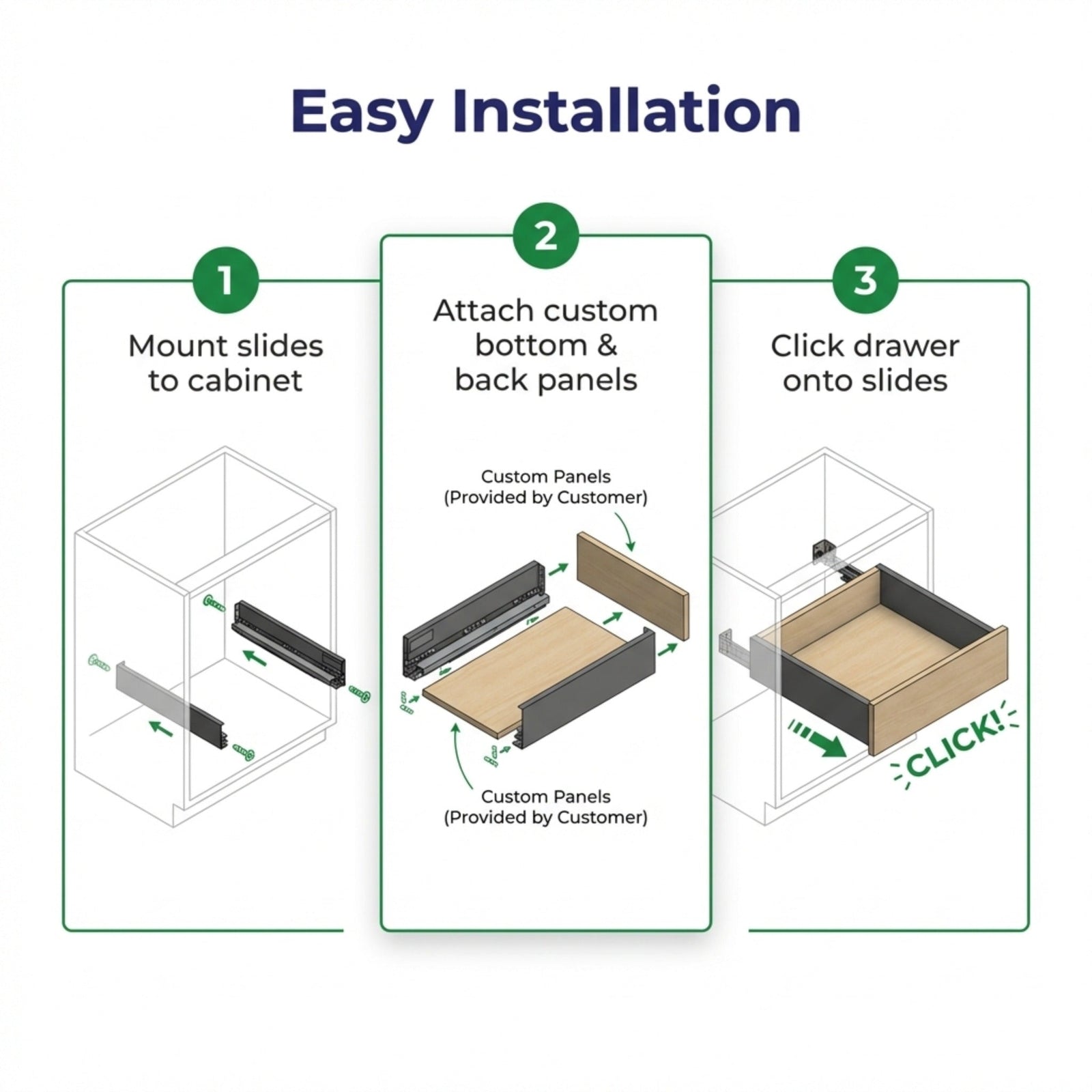 Easy Installation

1

Mount slides to cabinet

2

Attach custom bottom & back panels

Custom Panels
(Provided by Customer)

Custom Panels
(Provided by Customer)

3

Click drawer onto slides

CLICK!